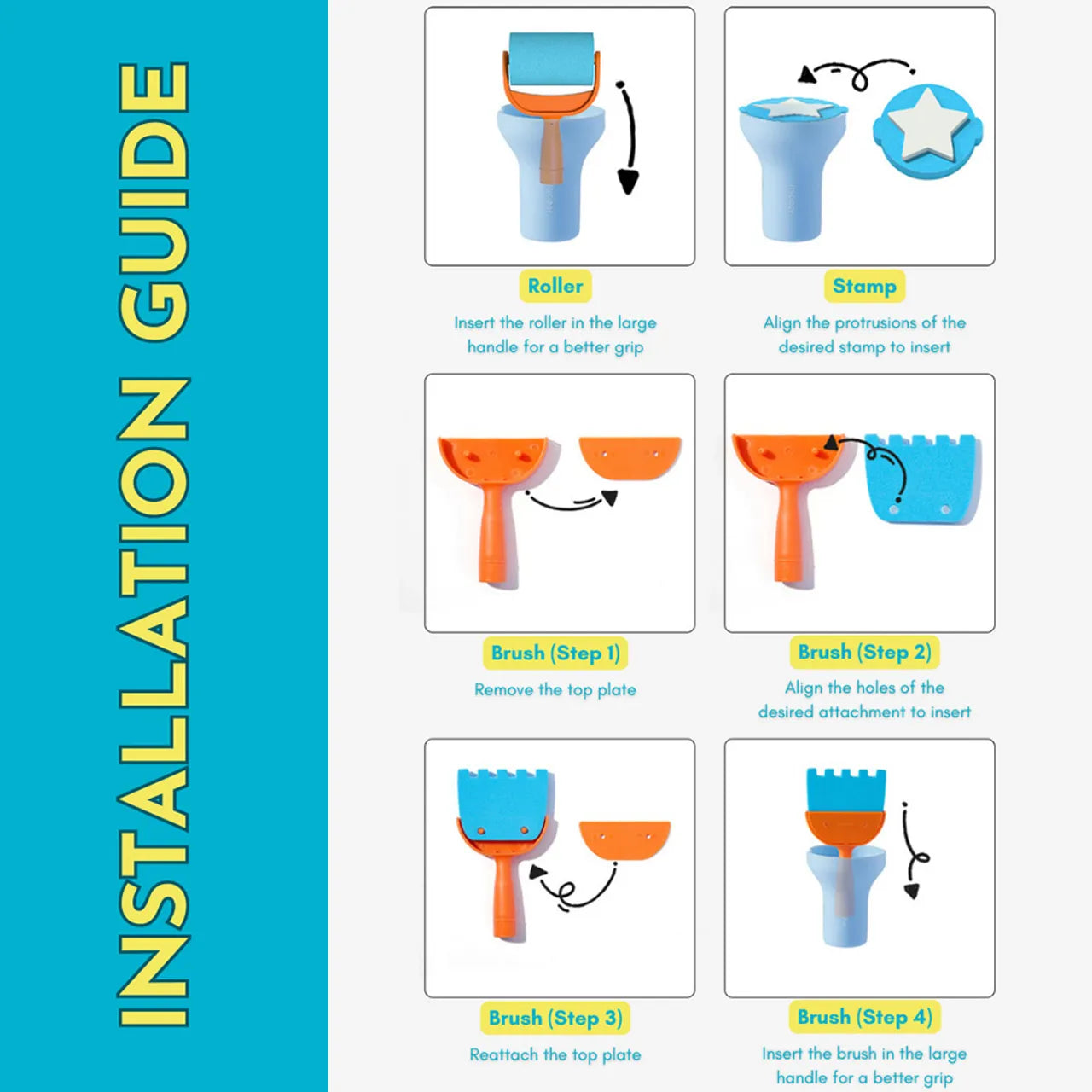 INSTALLATION GUIDE

Roller

Insert the roller in the large handle for a better grip

Stamp

Align the protrusions of the desired stamp to insert

Brush (Step 1)

Remove the top plate

Brush (Step 2)

Align the holes of the desired attachment to insert

Brush (Step 3)

Reattach the top plate

Brush (Step 4)

Insert the brush in the large handle for a better grip