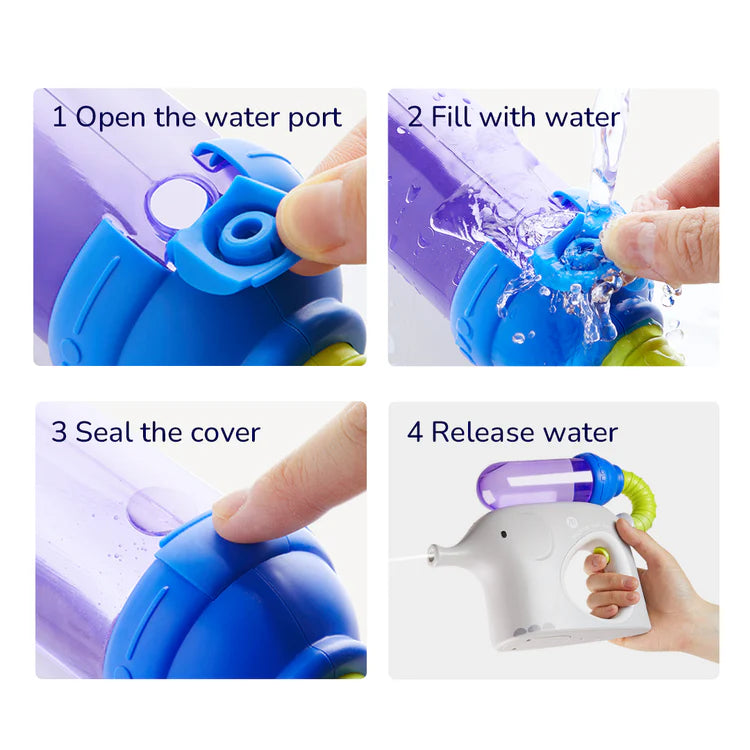 1 Open the water port

2 Fill with water

3 Seal the cover

4 Release water