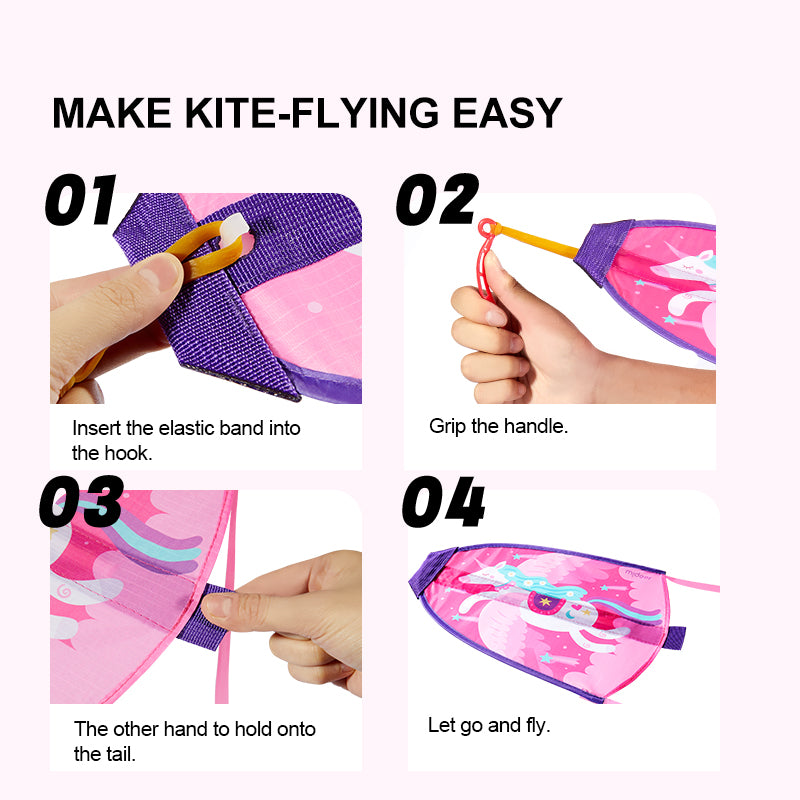 MAKE KITE-FLYING EASY

01

Insert the elastic band into the hook.

02

Grip the handle.

03

The other hand to hold onto the tail.

04

mideer

Let go and fly.