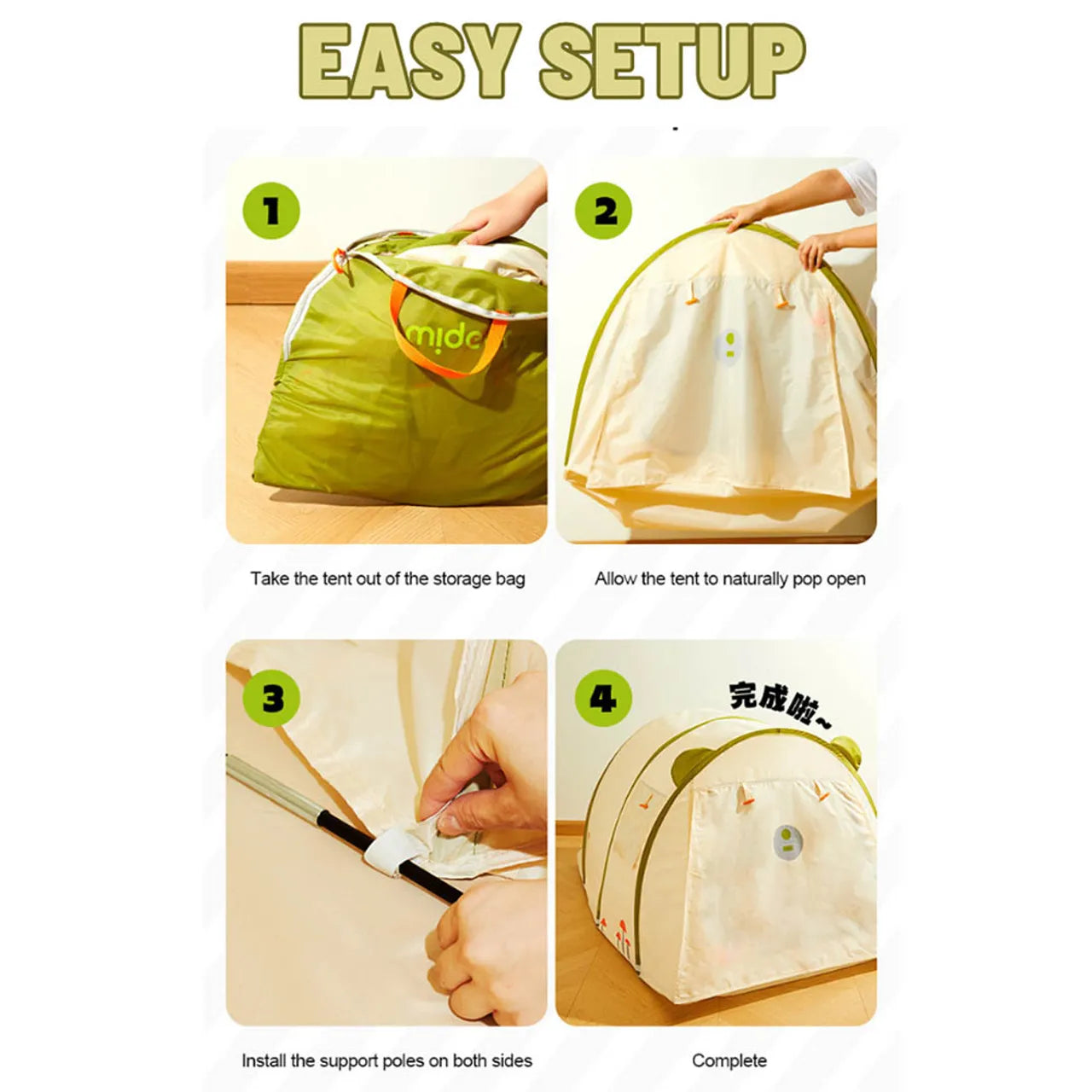 EASY SETUP

1

mide

Take the tent out of the storage bag

2

Allow the tent to naturally pop open

3

Install the support poles on both sides

4

完成啦~

Complete