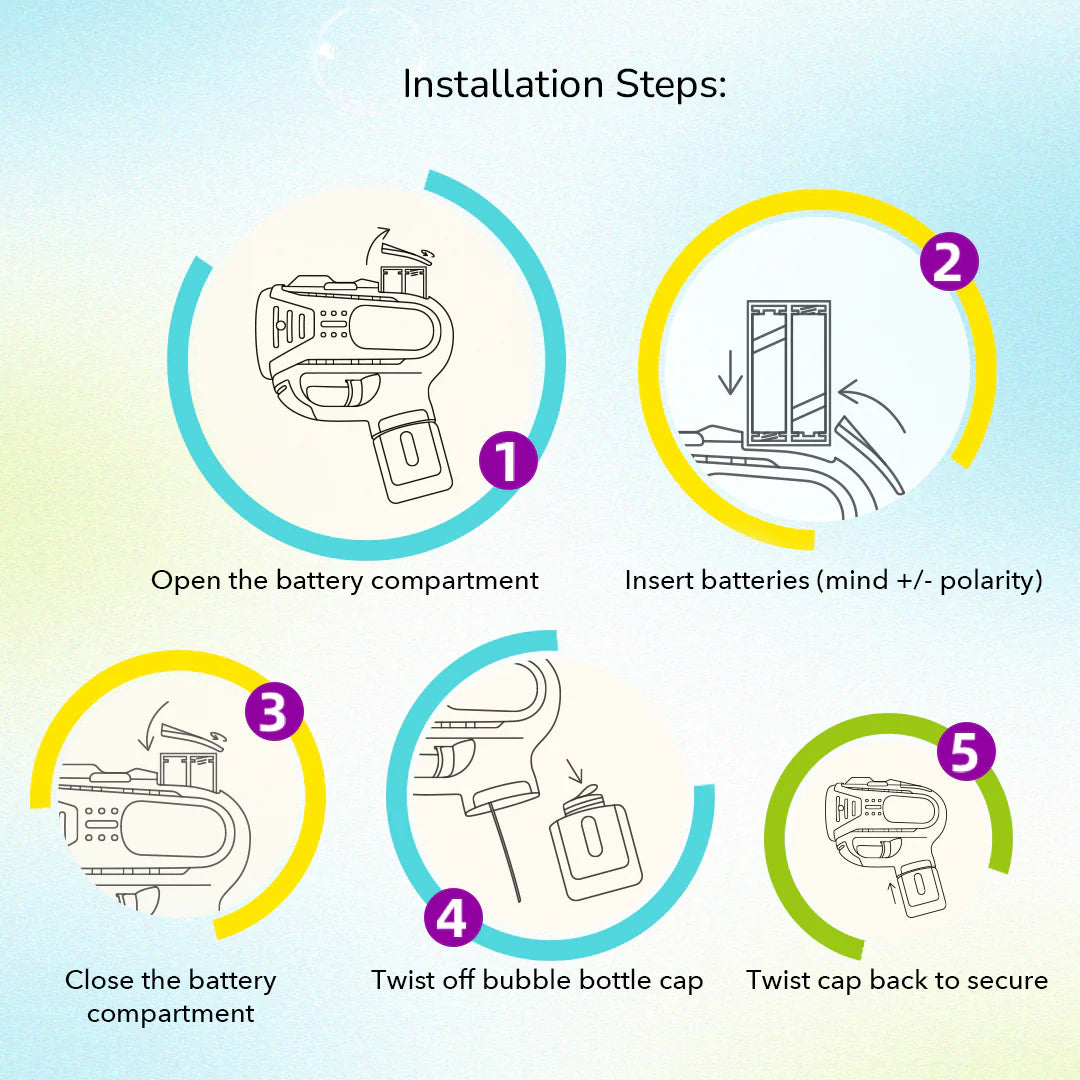 Installation Steps:

1
Open the battery compartment

2
Insert batteries (mind +/- polarity)

3
Close the battery compartment

4
Twist off bubble bottle cap

5
Twist cap back to secure