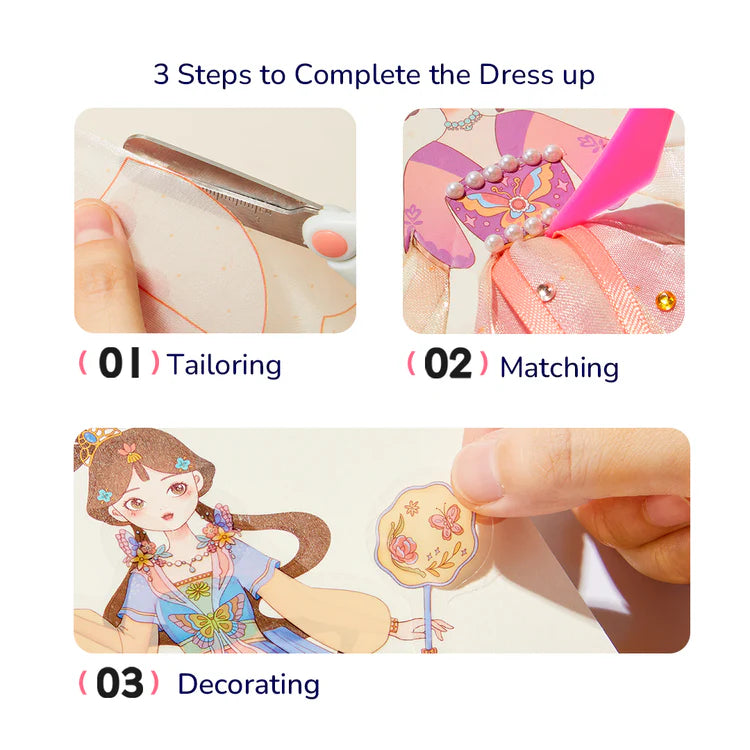 3 Steps to Complete the Dress up

( 01 ) Tailoring

( 02 ) Matching

( 03 ) Decorating