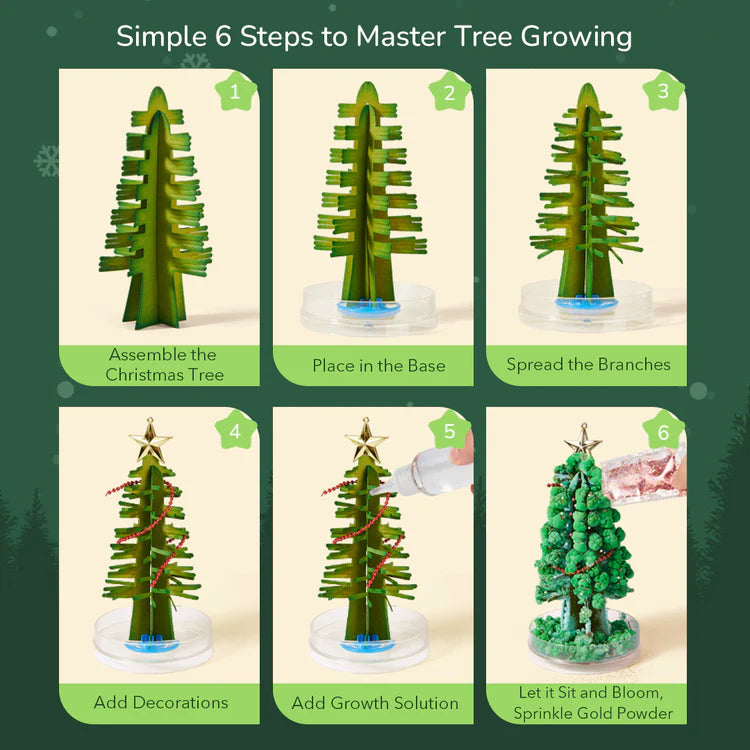 Simple 6 Steps to Master Tree Growing

1

Assemble the Christmas Tree

2

Place in the Base

3

Spread the Branches

4

Add Decorations

5

Add Growth Solution

6

Let it Sit and Bloom, Sprinkle Gold Powder